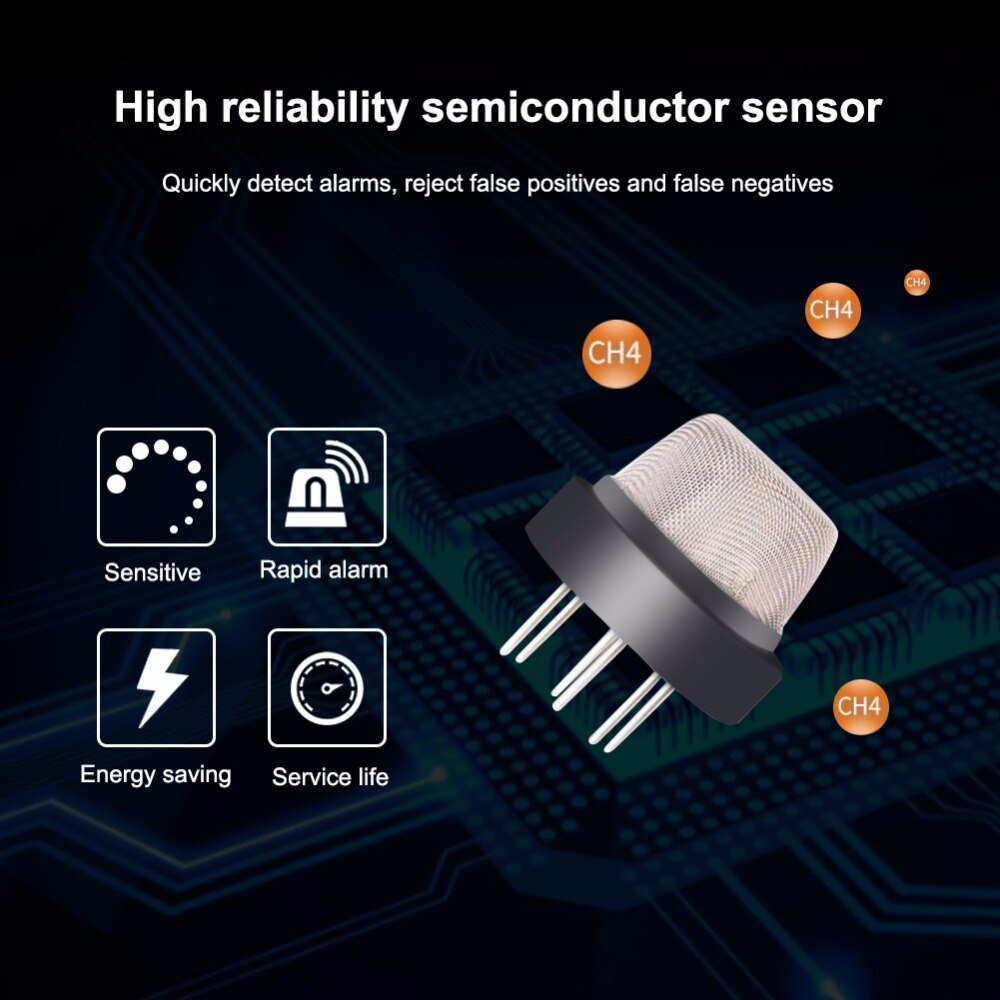 High reliability semiconductor sensor

Quickly detect alarms, reject false positives and false negatives

CH4

CH4

CH4

Sensitive

Rapid alarm

Energy saving

Service life

CH4