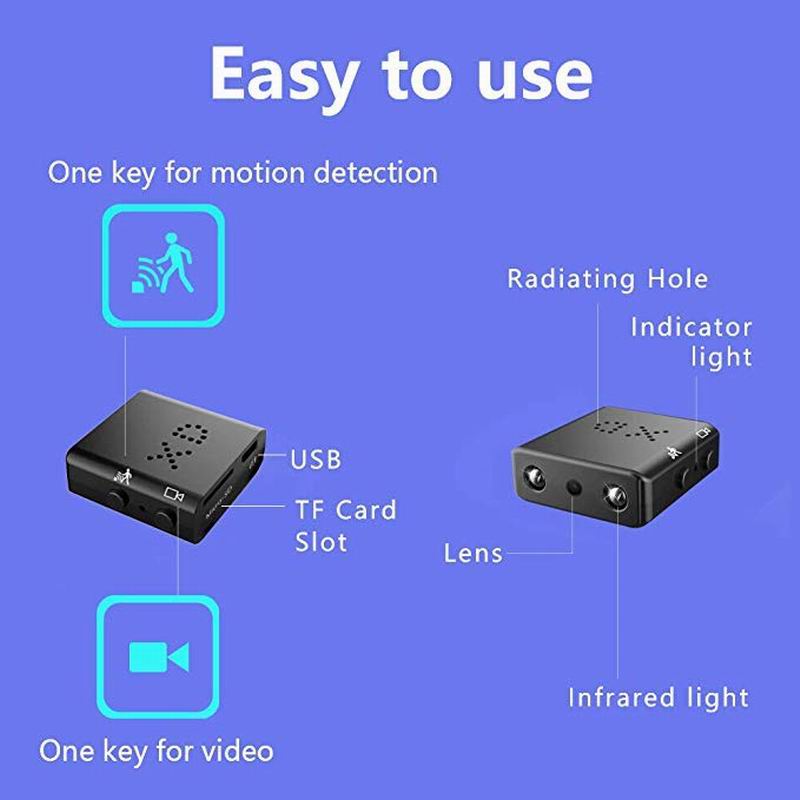 Easy to use

One key for motion detection

USB

TF Card Slot

One key for video

Radiating Hole

Indicator light

Lens

Infrared light