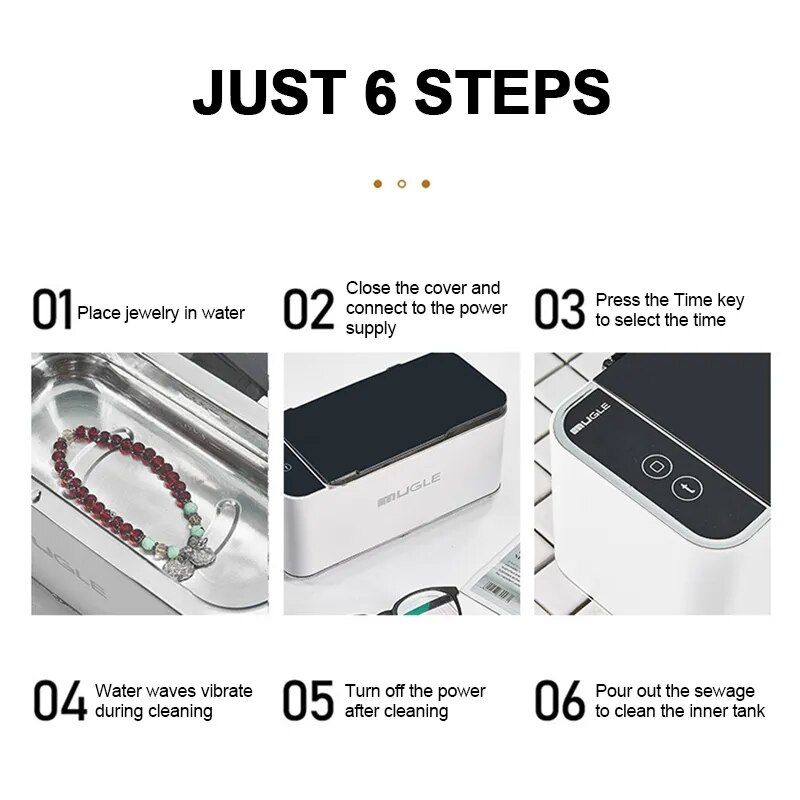 JUST 6 STEPS

01 Place jewelry in water

02 Close the cover and connect to the power supply

03 Press the Time key to select the time

UGLE

UGLE

UGLE

04 Water waves vibrate during cleaning

05 Turn off the power after cleaning

06 Pour out the sewage to clean the inner tank